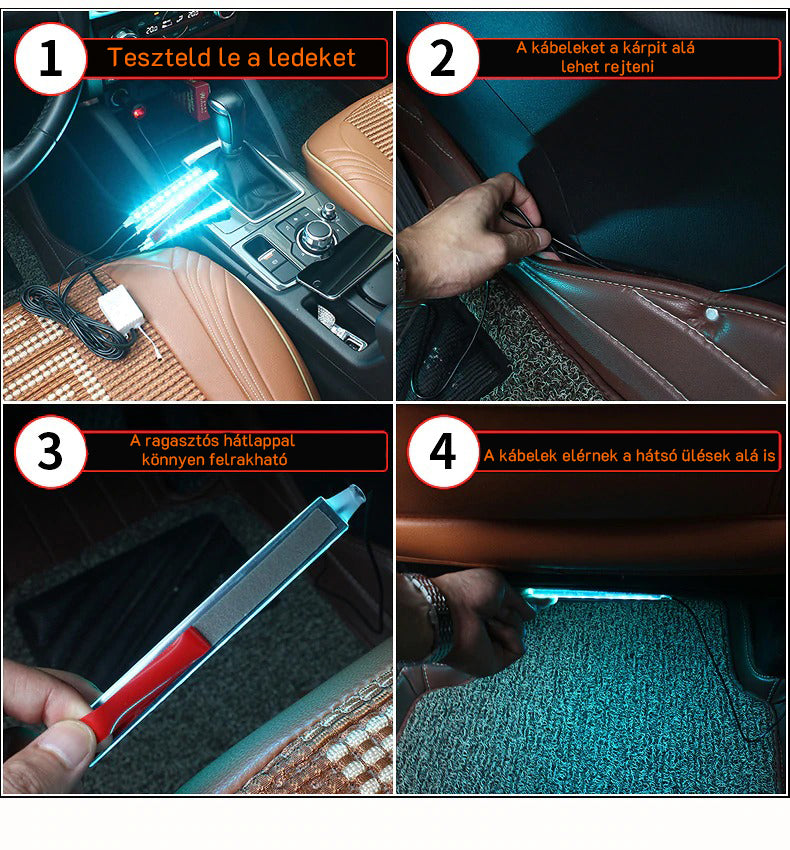 1
Teszteld le a ledeket

2
A kábeleket a kárpit alá lehet rejteni

3
A ragasztós hátlappal könnyen felrakható

4
A kábelek elérnek a hátsó ülések alá is