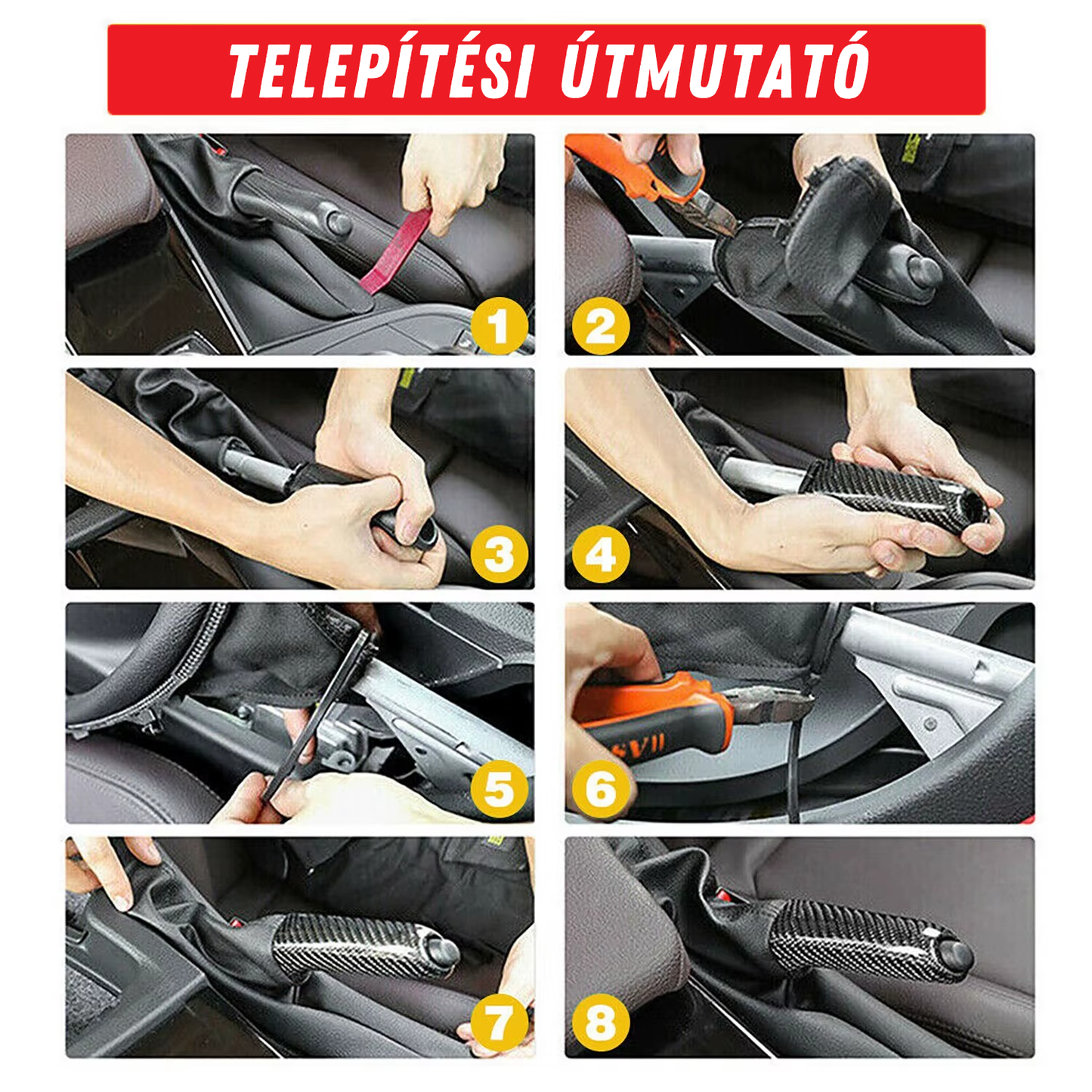 TELEPÍTÉSI ÚTMUTATÓ

1

2

3

4

5

6

7

8