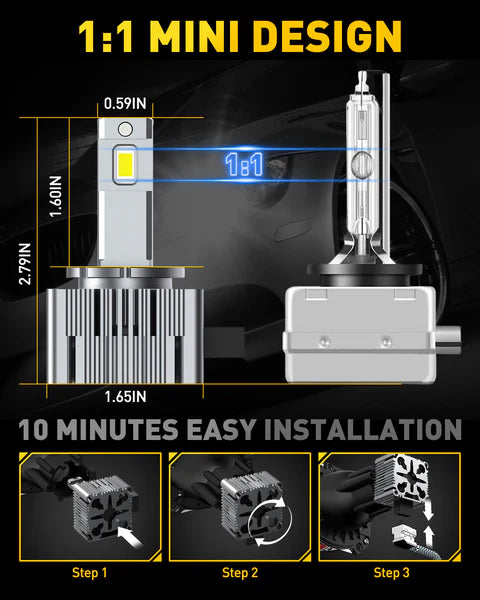 1:1 MINI DESIGN

0.59IN

1:1

1.60IN

2.79IN

1.65IN

10 MINUTES EASY INSTALLATION

Step 1

Step 2

Step 3