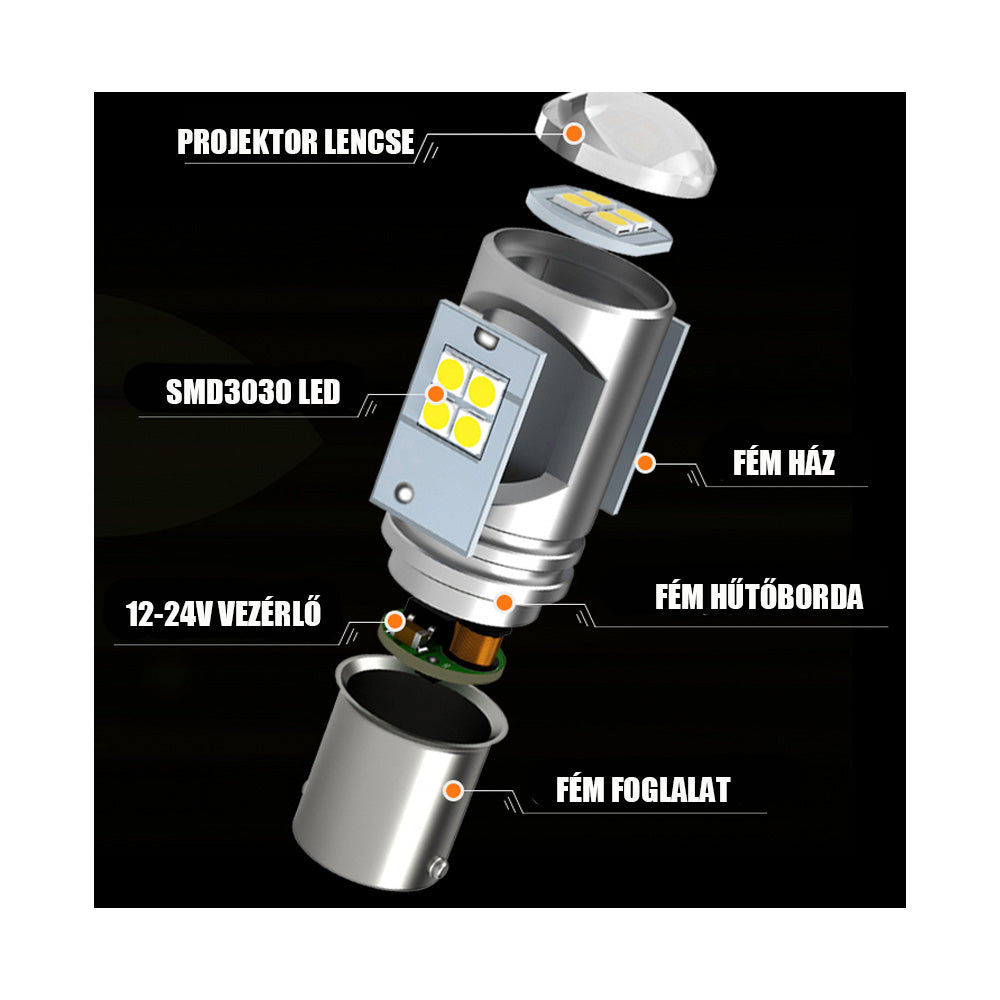 PROJEKTOR LENCSE

SMD3030 LED

FÉM HÁZ

FÉM HŰTŐBORDA

12-24V VEZÉRLŐ

FÉM FOGLALAT