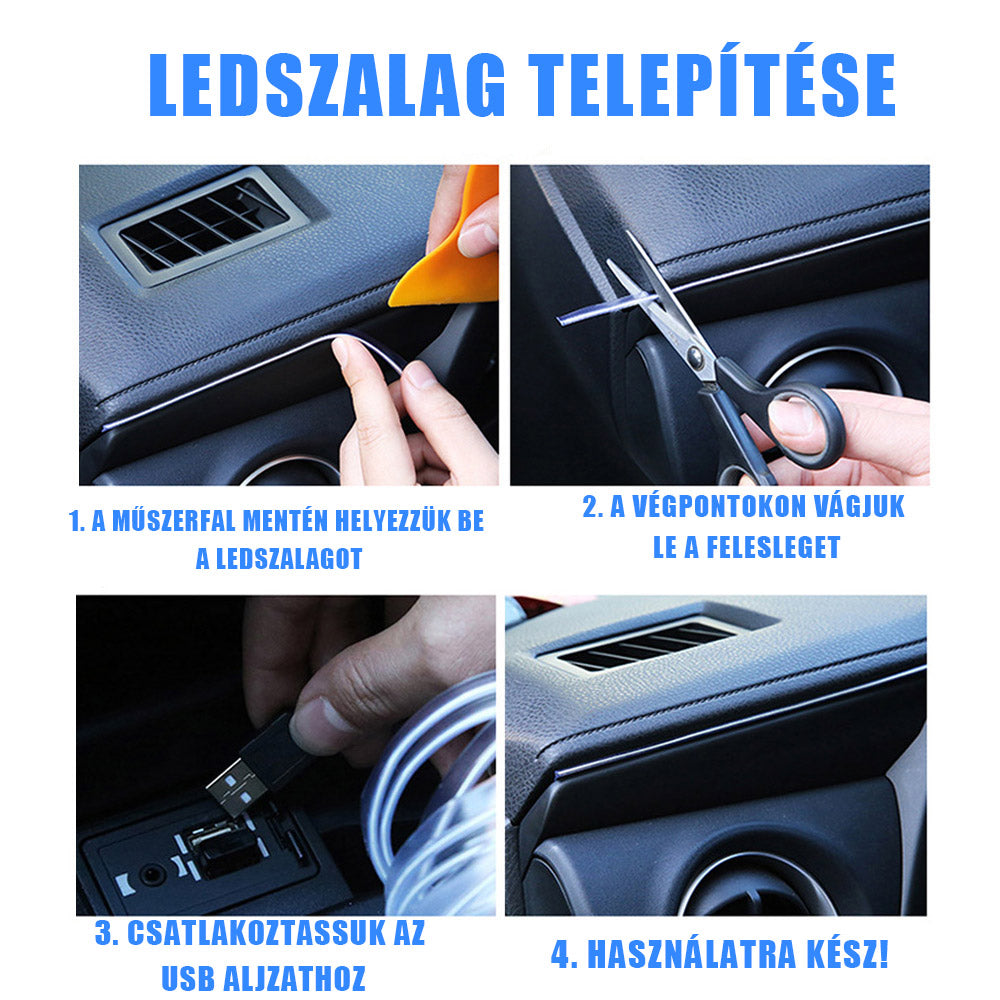 LEDSZALAG TELEPÍTÉSE

1. A MŰSZERFAL MENTÉN HELYEZZÜK BE A LEDSZALAGOT

2. A VÉGPONTOKON VÁGJUK LE A FELESLEGET

3. CSATLAKOZTASSUK AZ USB ALJZATHOZ

4. HASZNÁLATRA KÉSZ!